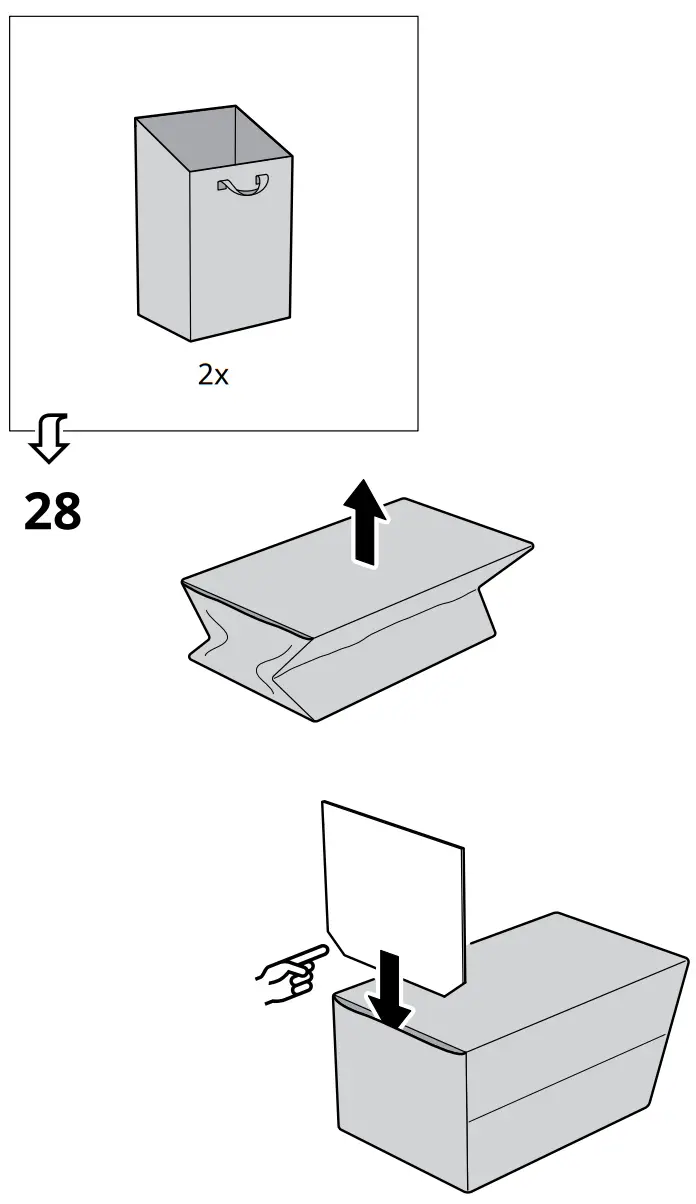 2x

28