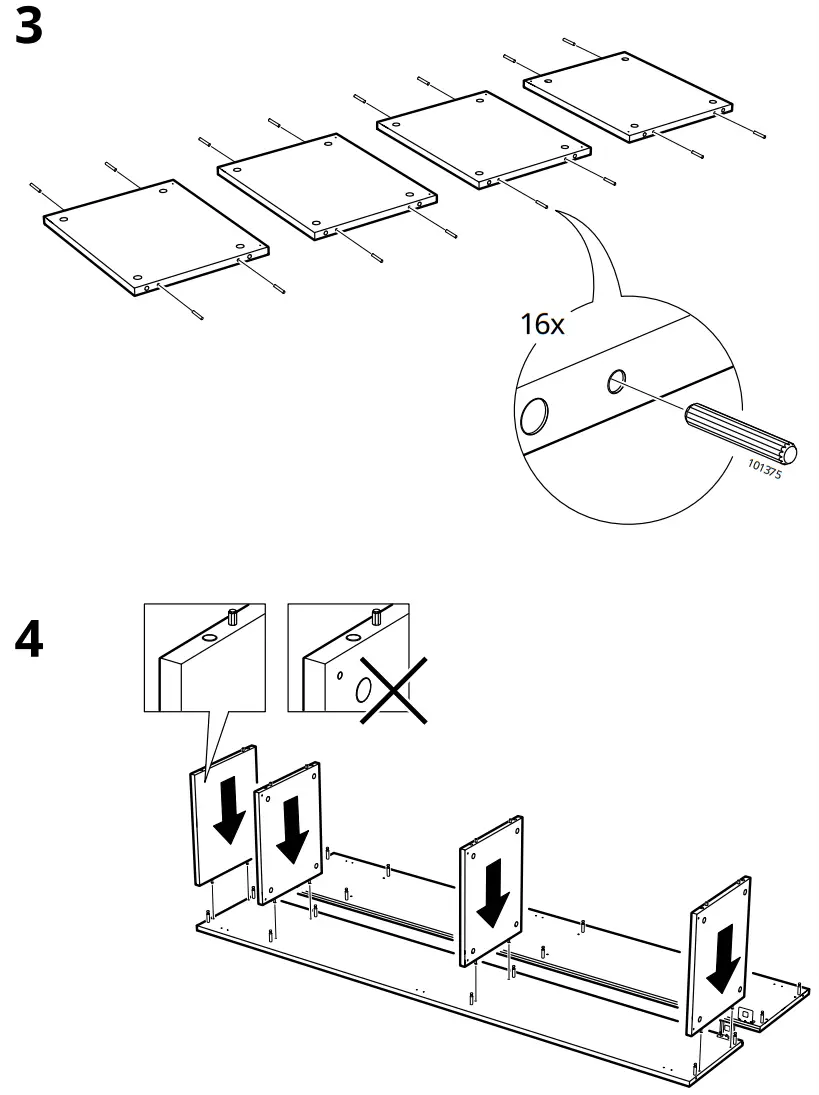 3

16x

101375

4