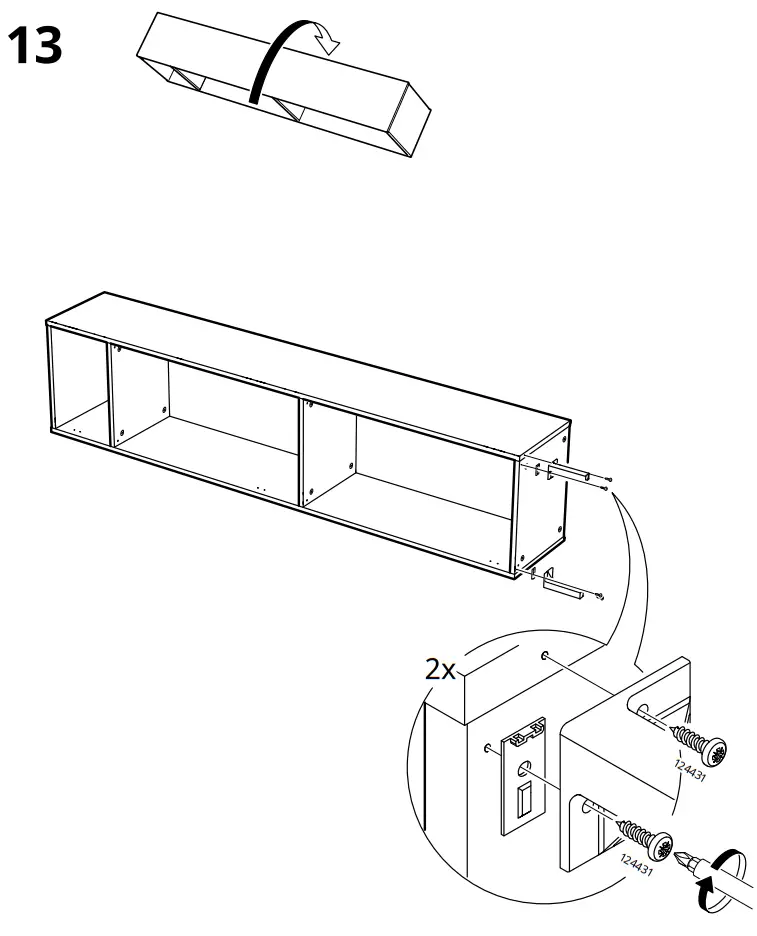 13

2x

124431

124431