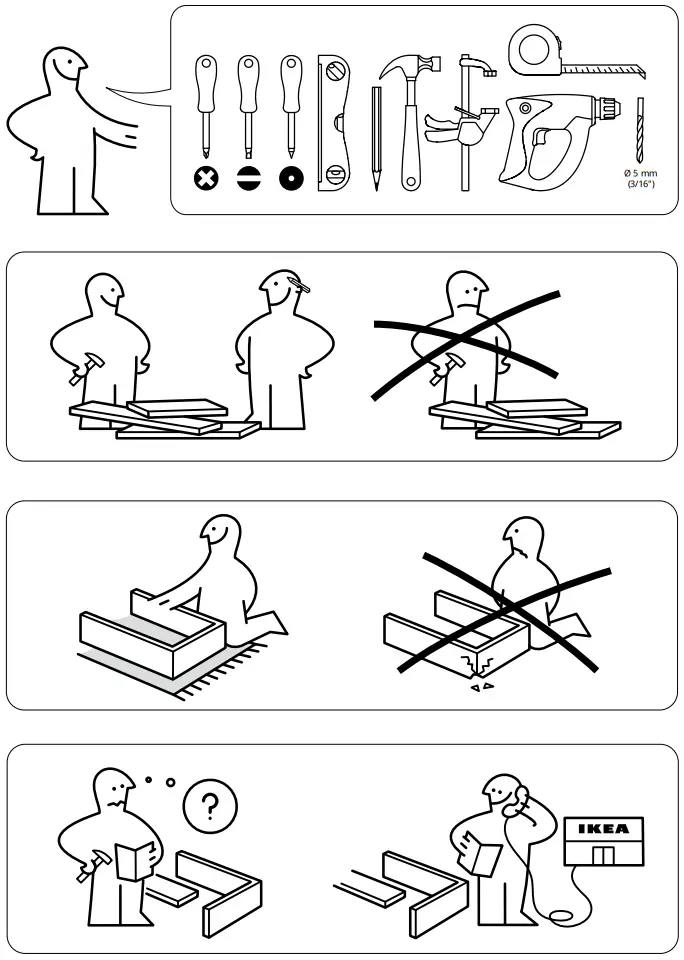 Ø 5 mm
(3/16")

?

IKEA