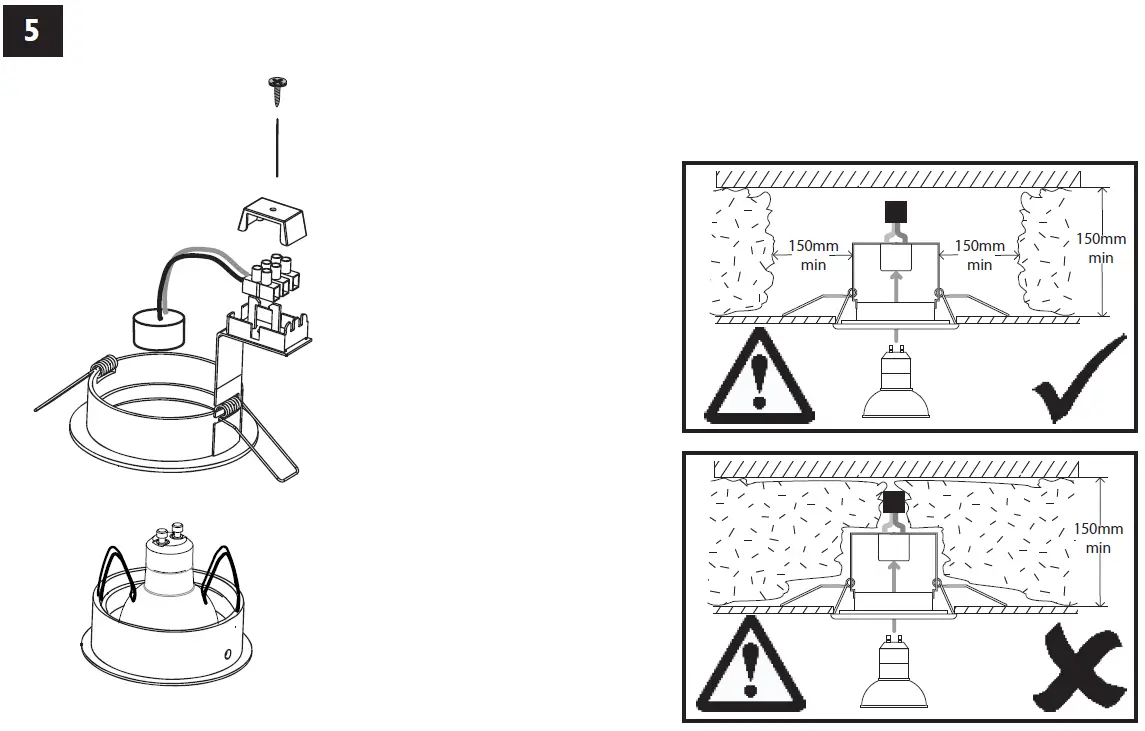 5

150mm
min

150mm
min

150mm
min

150mm
min