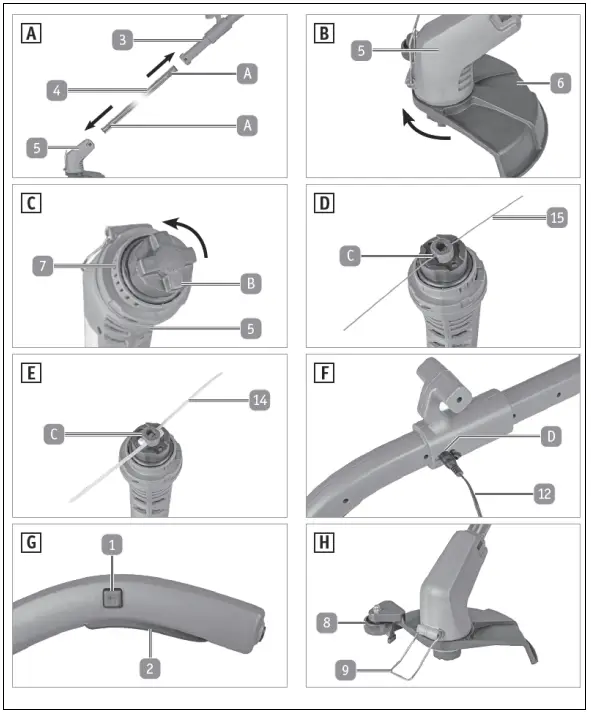 A
3
4
A
A
5

B
5
6

C
7
B
5

D
15
C

E
14
C

F
D
12

G
1
2

H
8
9