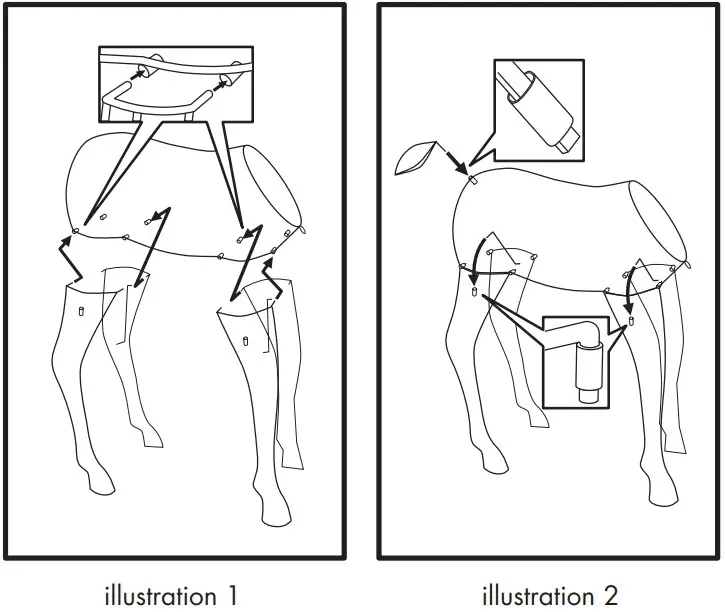 illustration 1

illustration 2