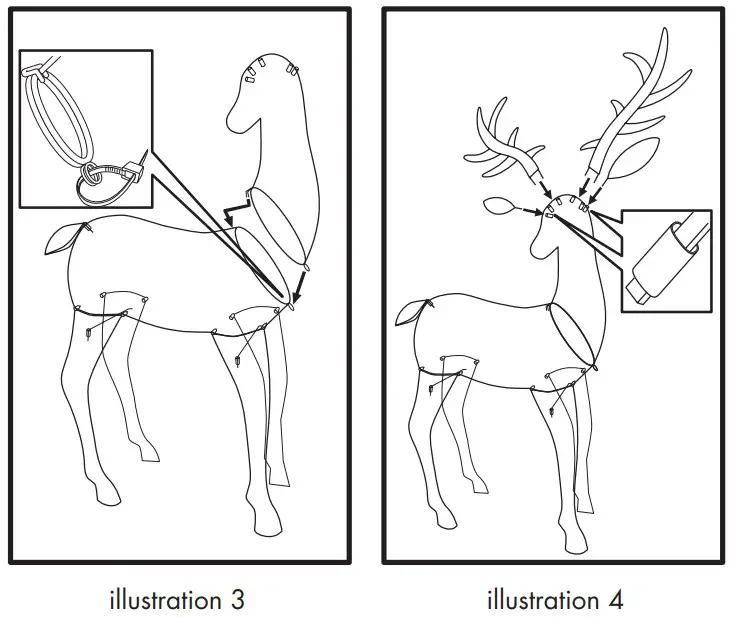 illustration 3

illustration 4