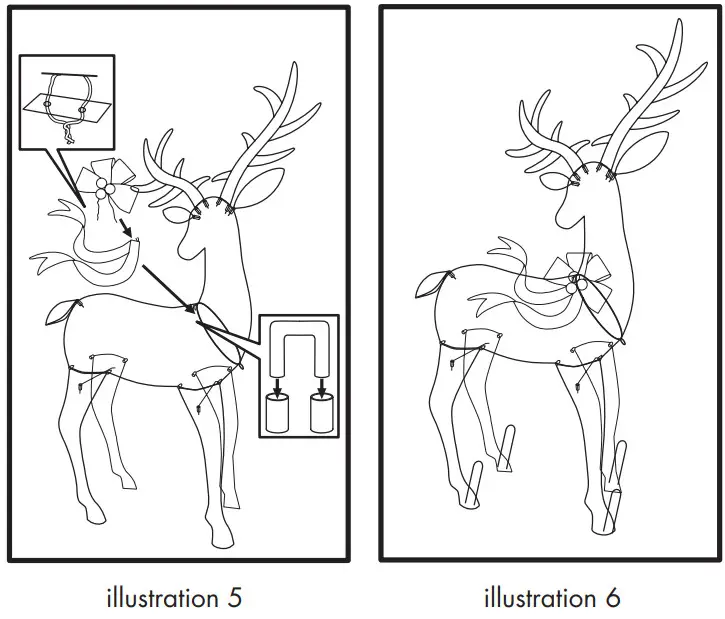 illustration 5

illustration 6