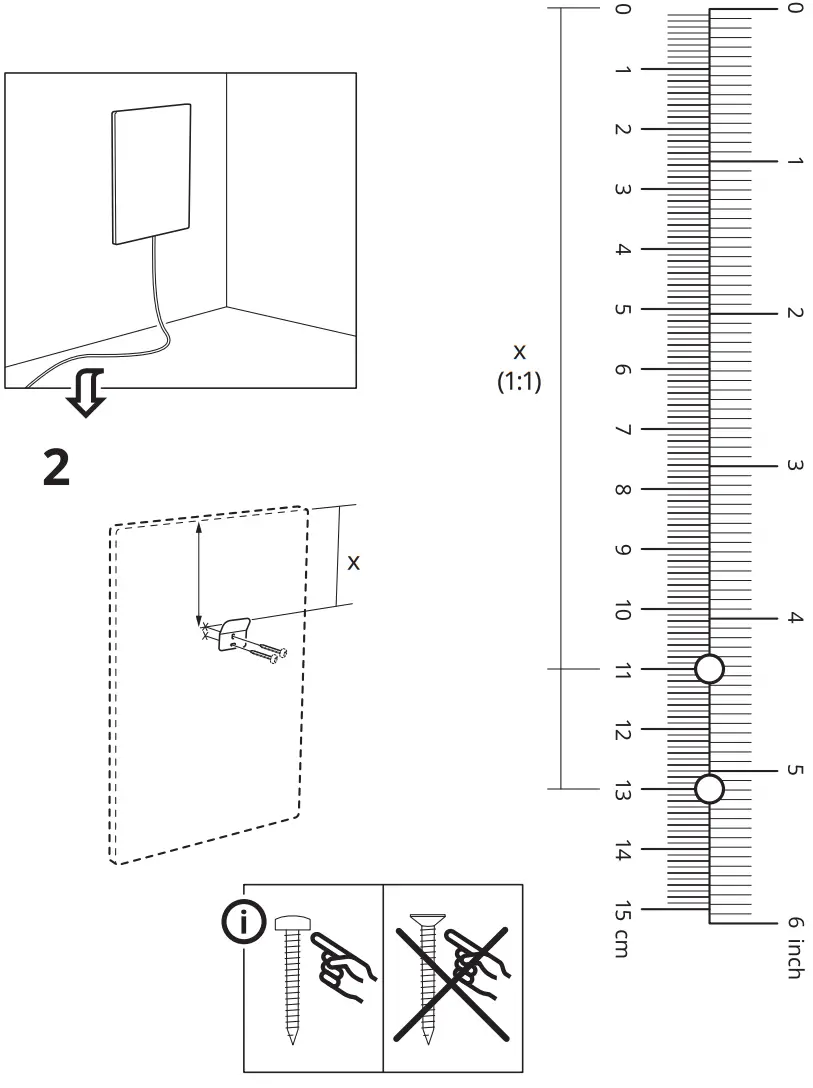 2

x

i

x
(1:1)

0
1
2
3
4
5
6
7
8
9
10
11
12
13
14
15 cm

0
1
2
3
4
5
6 inch