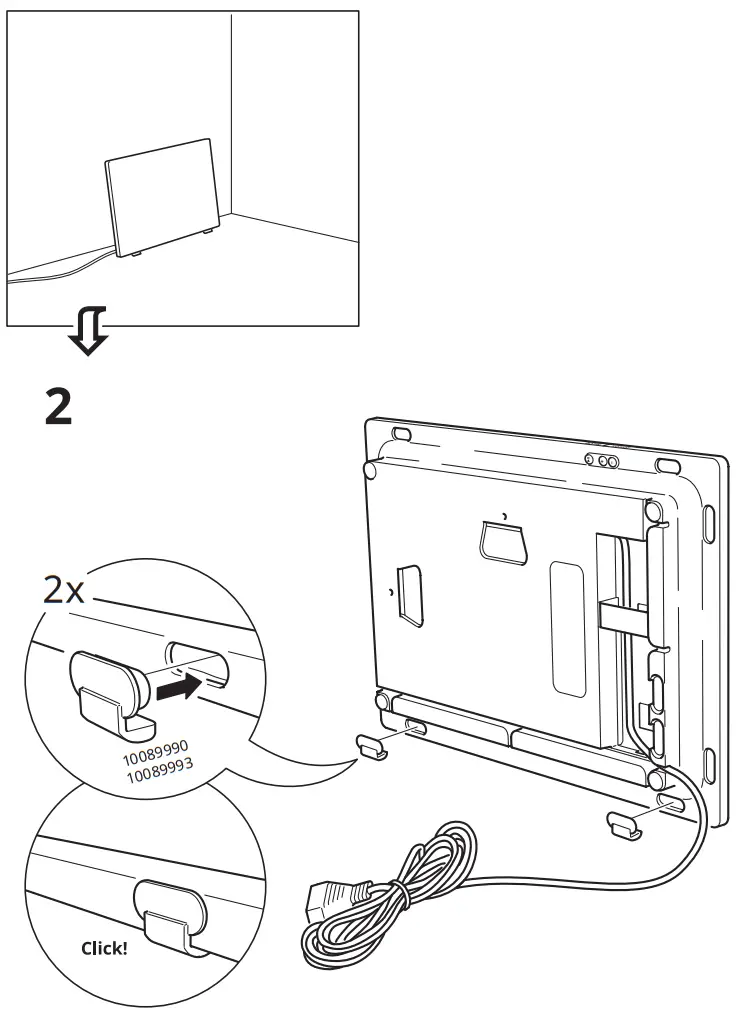 2

2x

10089990
10089993

Click!