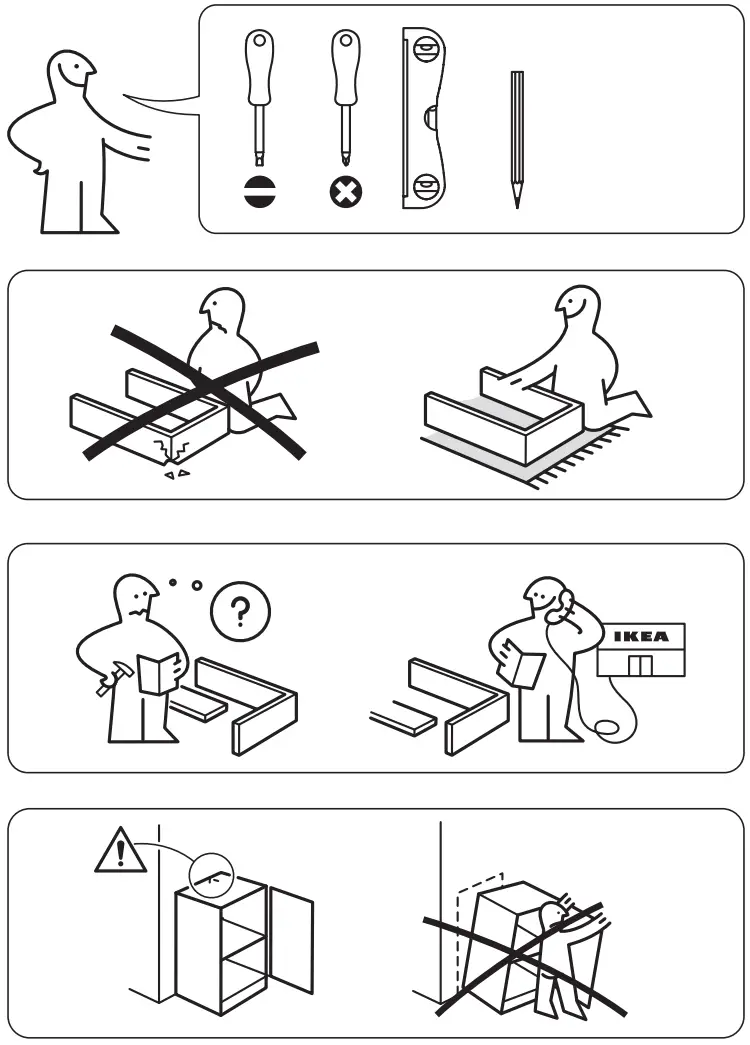 ?

IKEA