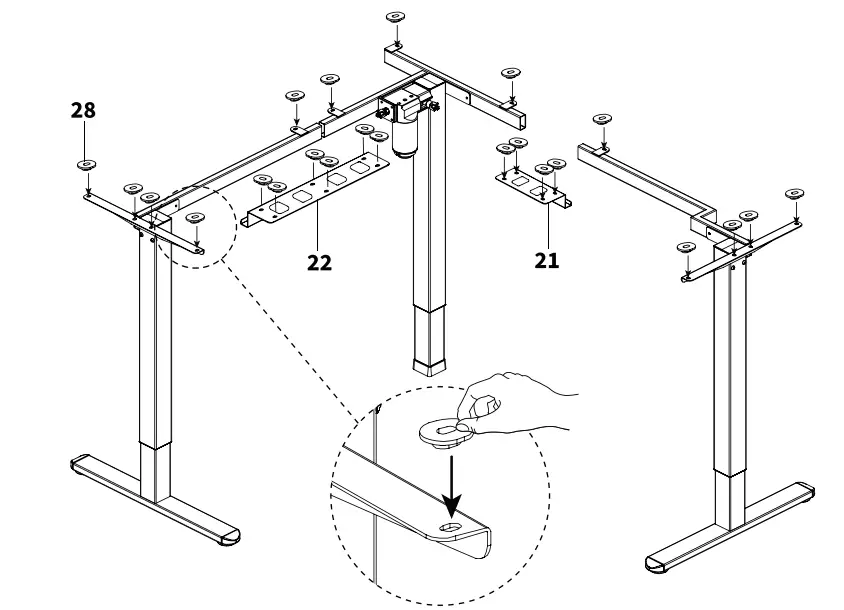 28

22

21