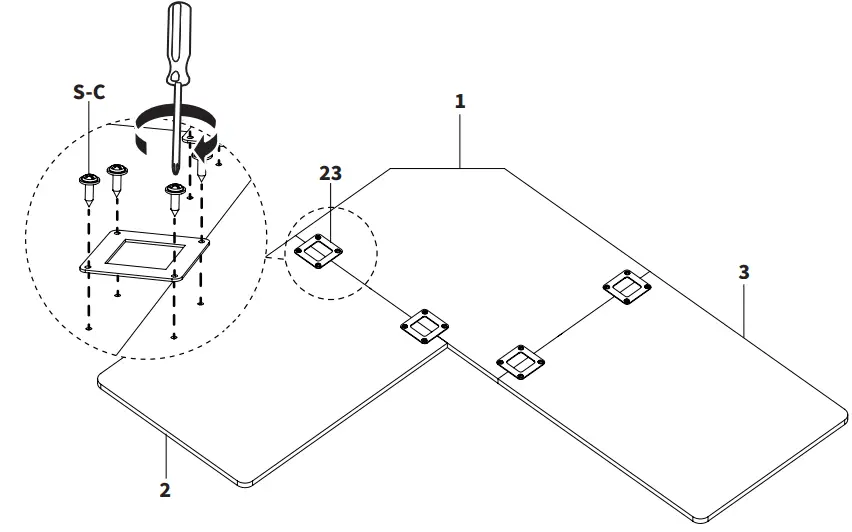 S-C

1

23

3

2