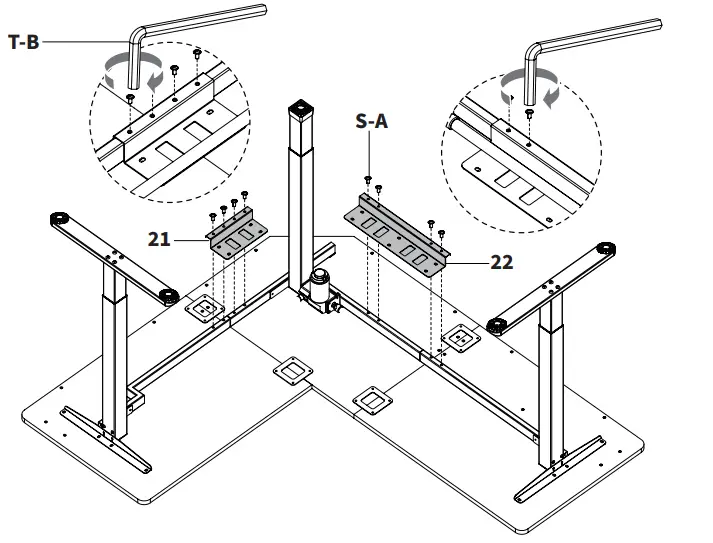 T-B

S-A

21

22