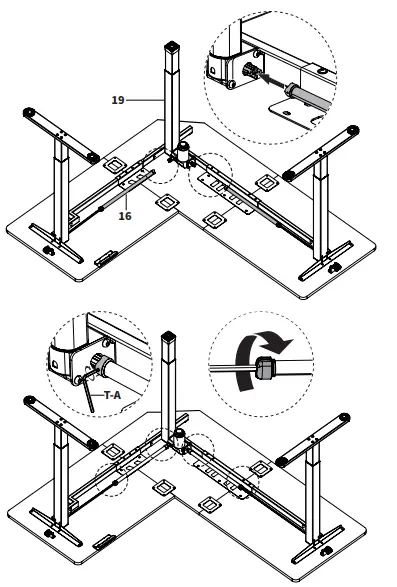 19

16

T-A