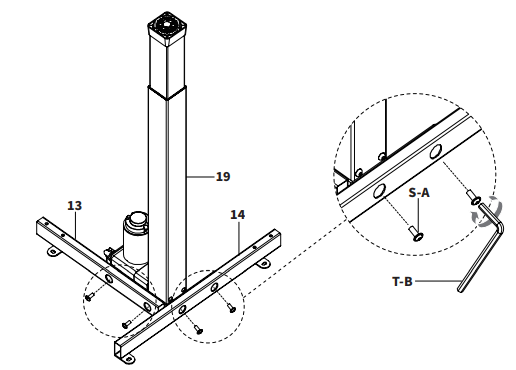 19
13
14
S-A
T-B