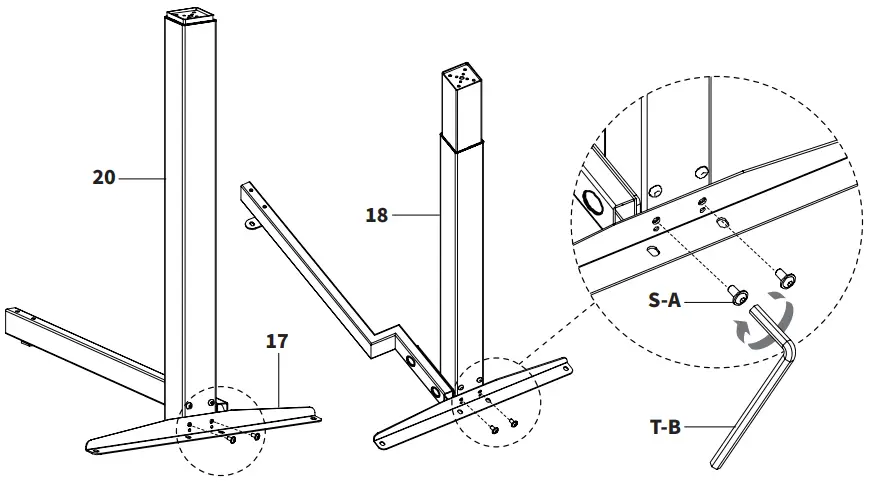 20

18

17

S-A

T-B