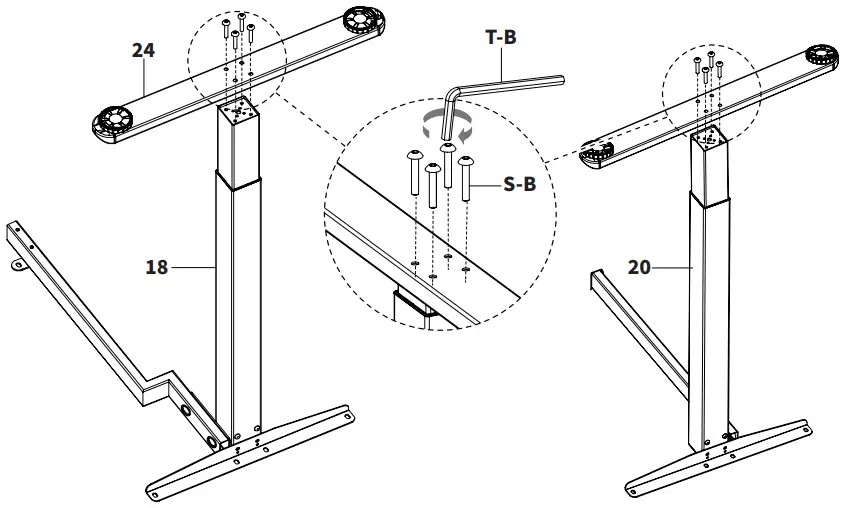 24
T-B
S-B
18
20