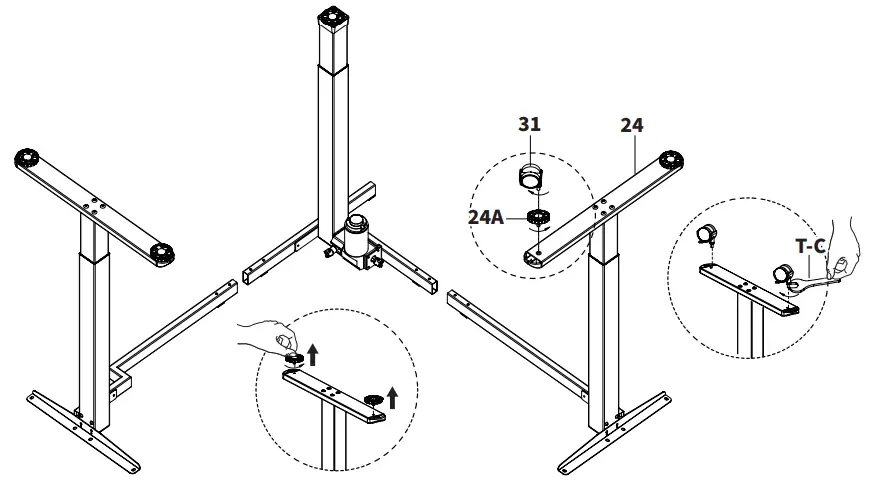 31
24
24A
T-C