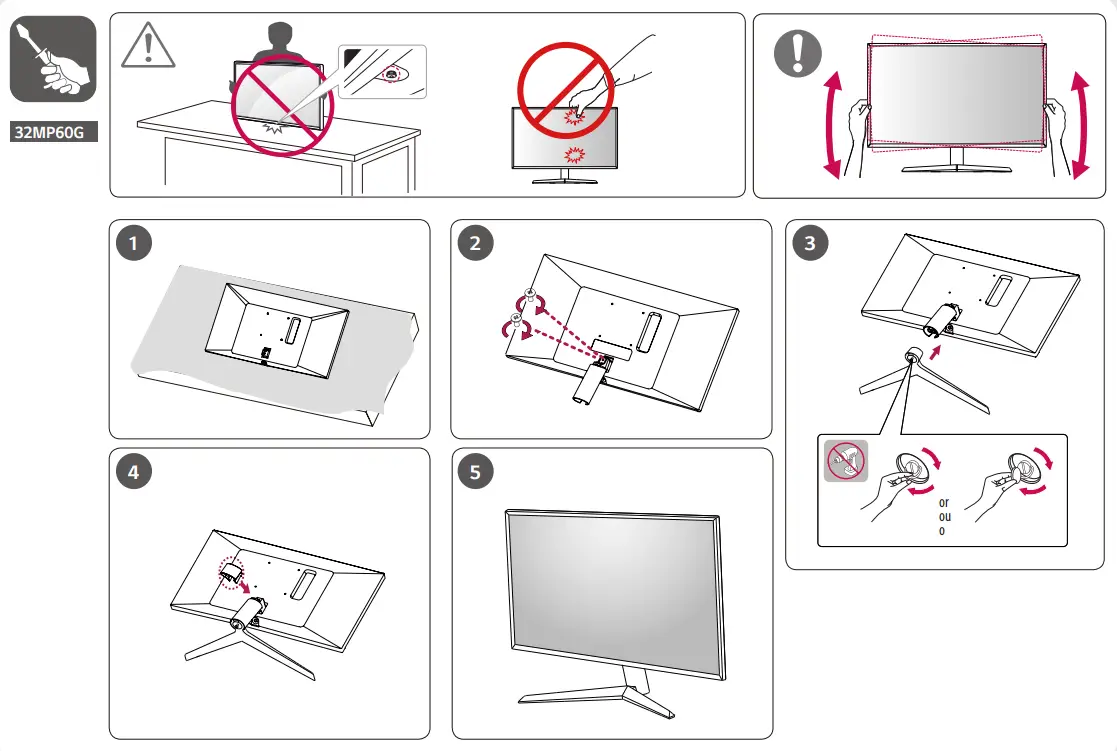 32MP60G

1

2

3

or
ou
o

4

5