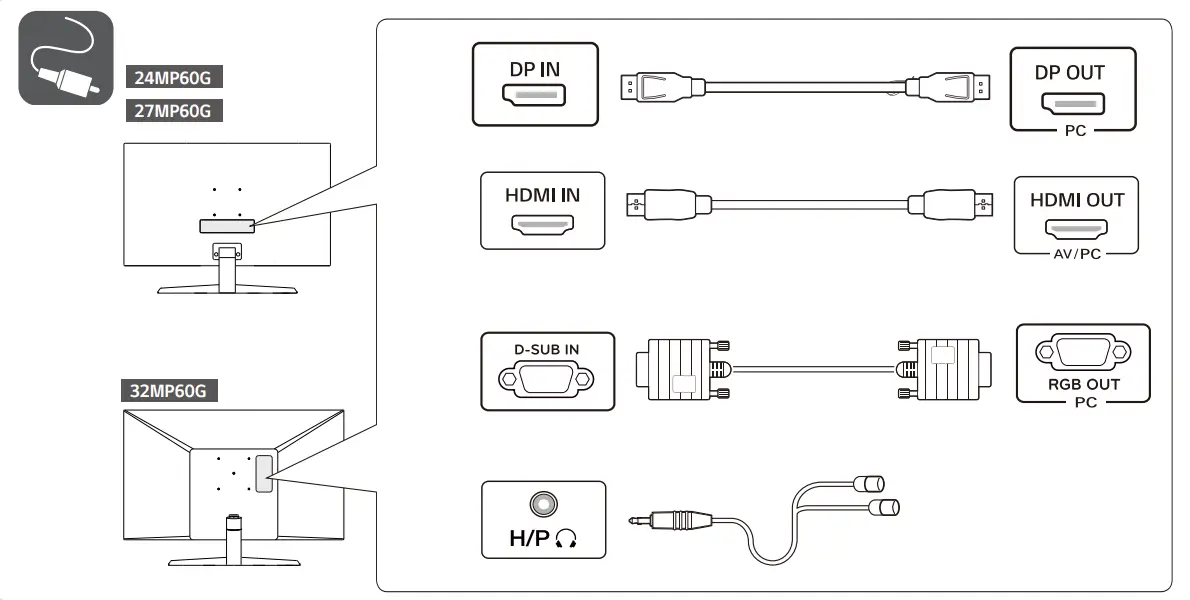 24MP60G
27MP60G
32MP60G

DP IN
DP OUT
PC

HDMI IN
HDMI OUT
AV/PC

D-SUB IN
RGB OUT
PC

H/P