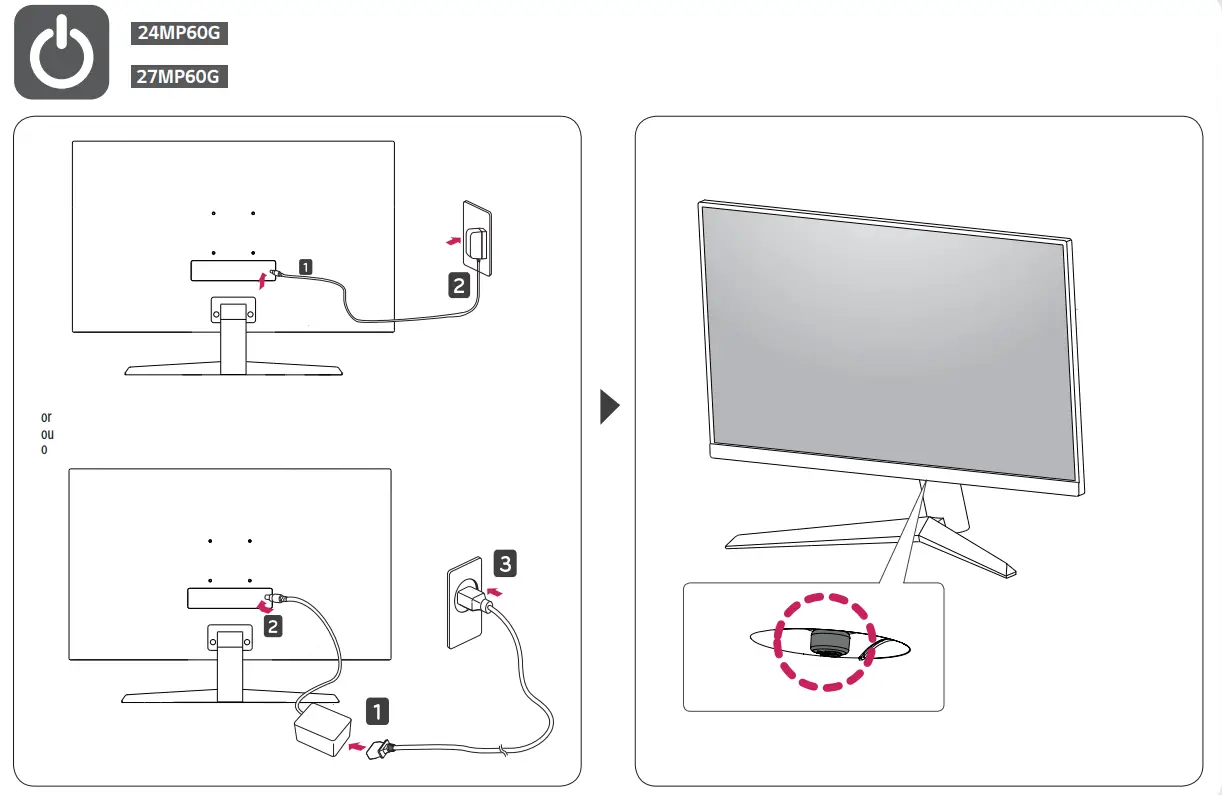 24MP60G

27MP60G

1

2

or
ou
o

3

2

1