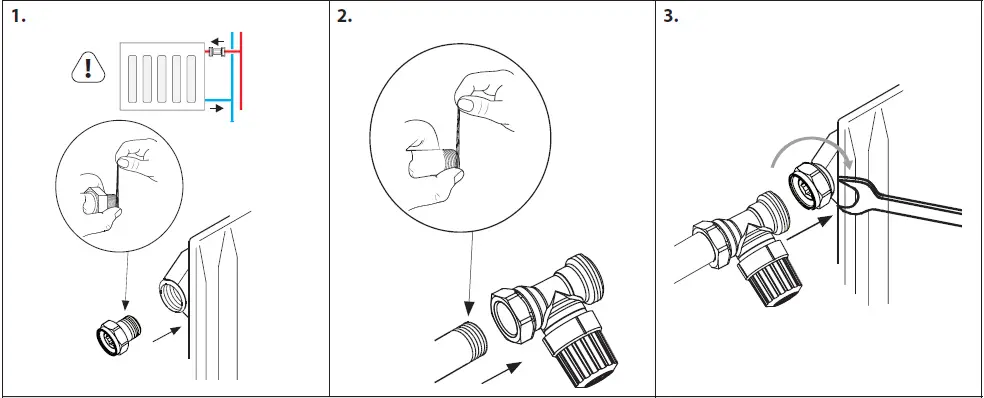 1.

!

2.

3.