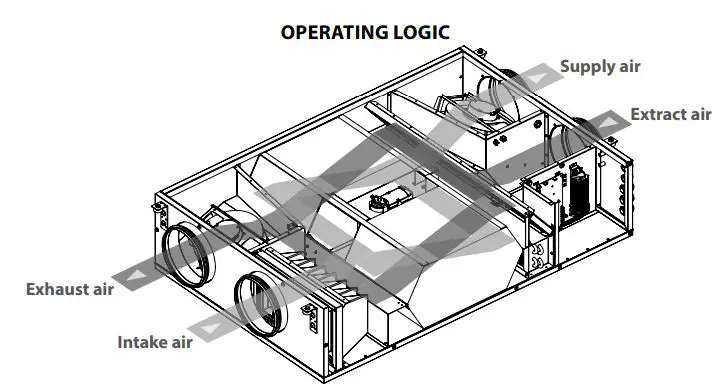 OPERATING LOGIC

Supply air

Extract air

Exhaust air

Intake air