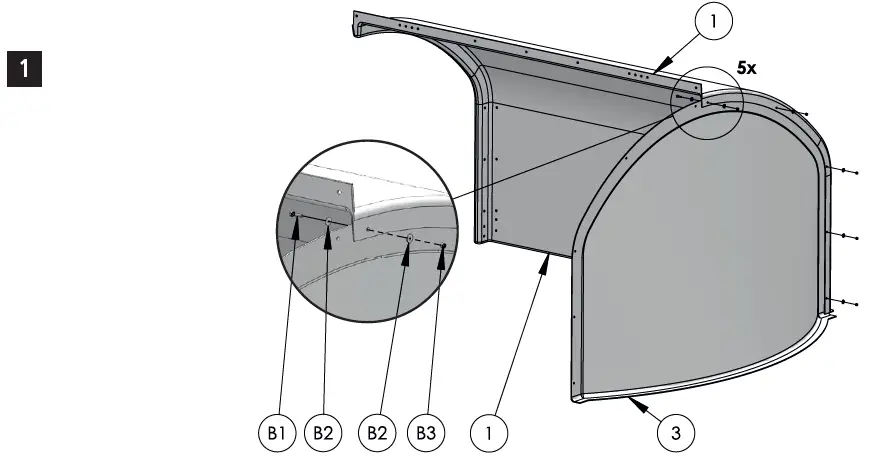 1

1

5x

B1

B2

B2

B3

1

3