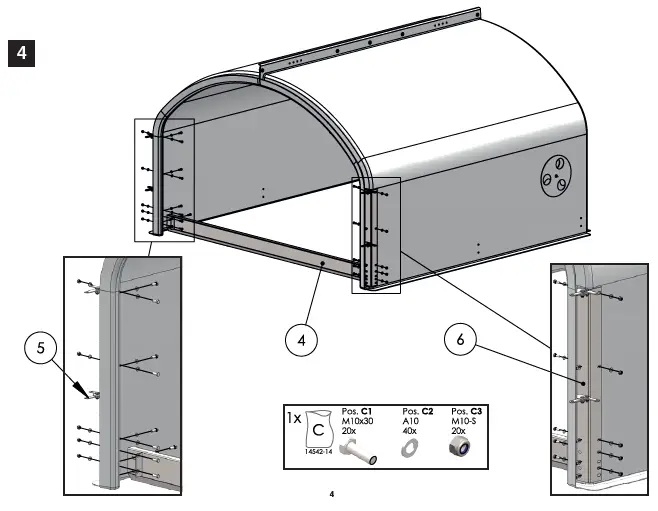 4

5

4

6

1x C 14542-14

Pos. **C1** M10x30 20x

Pos. **C2** A10 40x

Pos. **C3** M10-S 20x

4