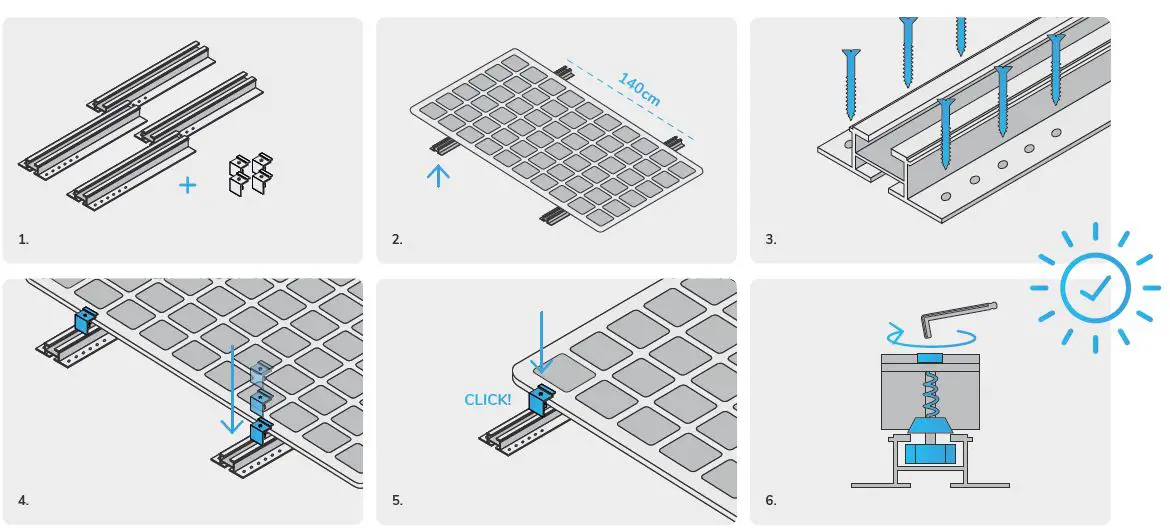 1.

140cm

2.

3.

4.

CLICK!

5.

6.