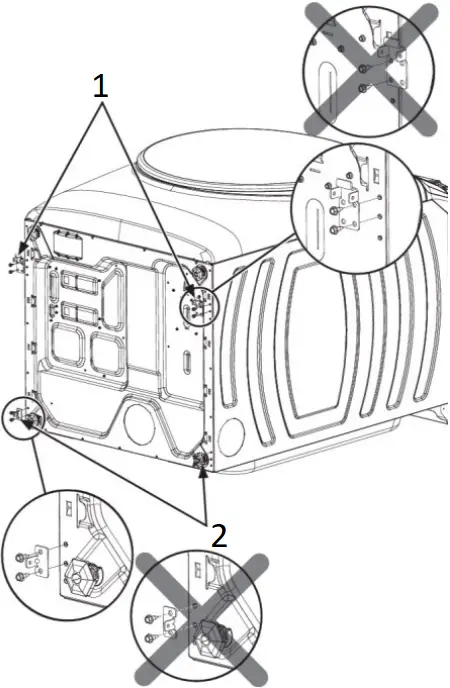 1

2