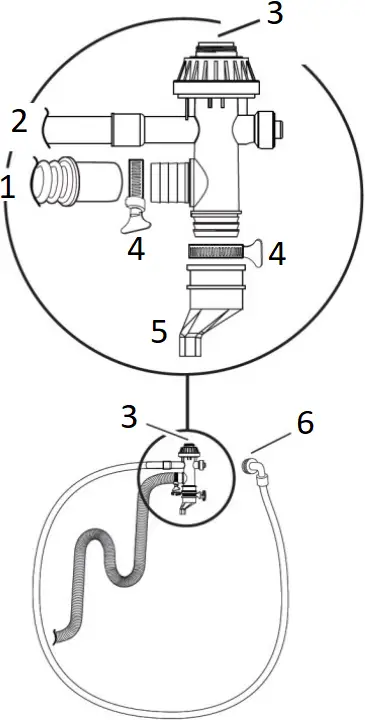 3
2
1
4
4
5
3
6