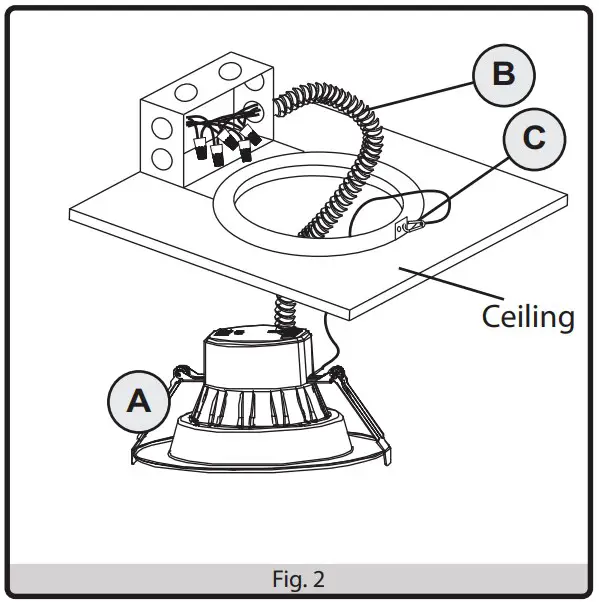 B
C
Ceiling
A
Fig. 2