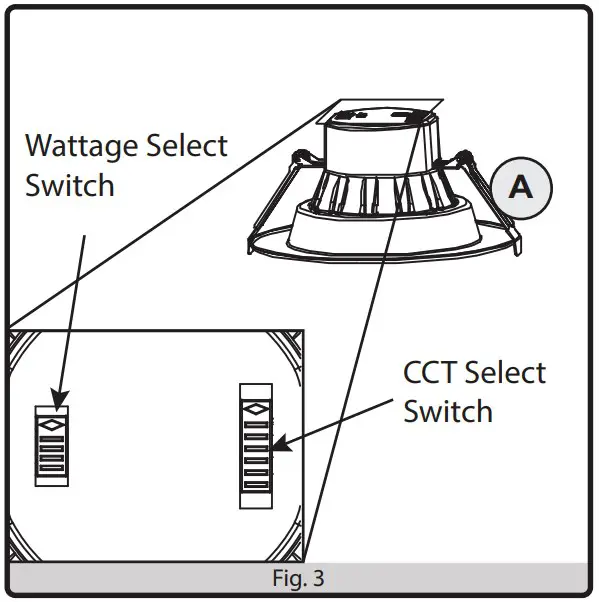 Wattage Select Switch

A

CCT Select Switch

Fig. 3