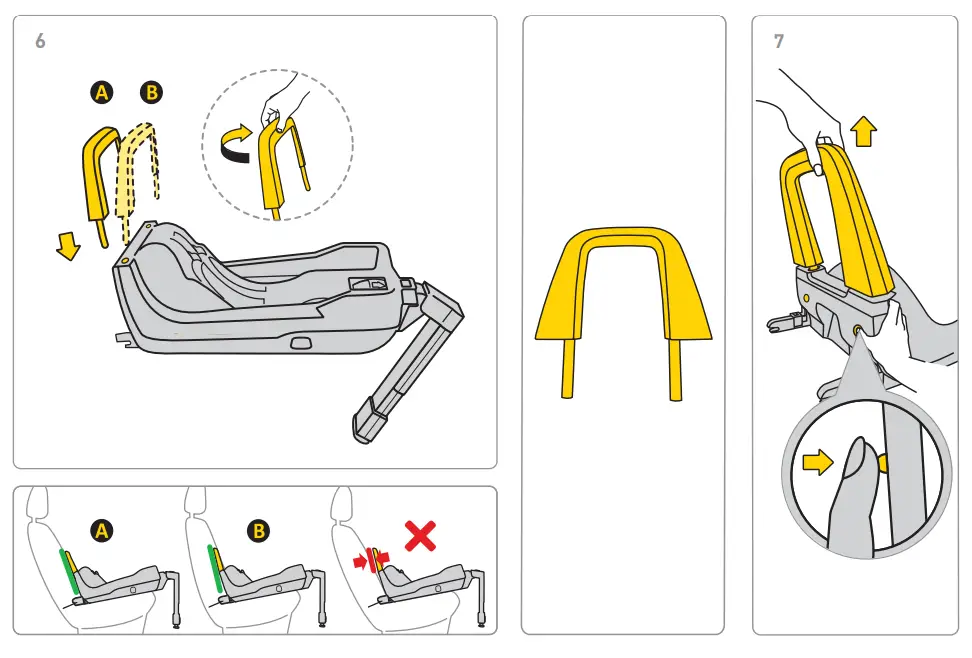 6

A B

A B

7