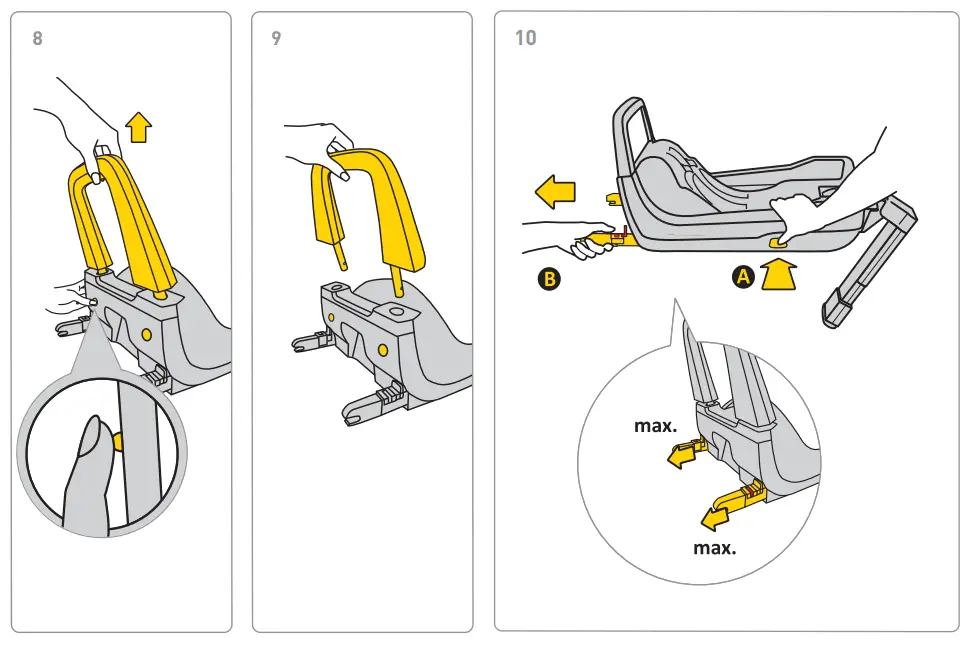 8

9

10

B

A

max.

max.