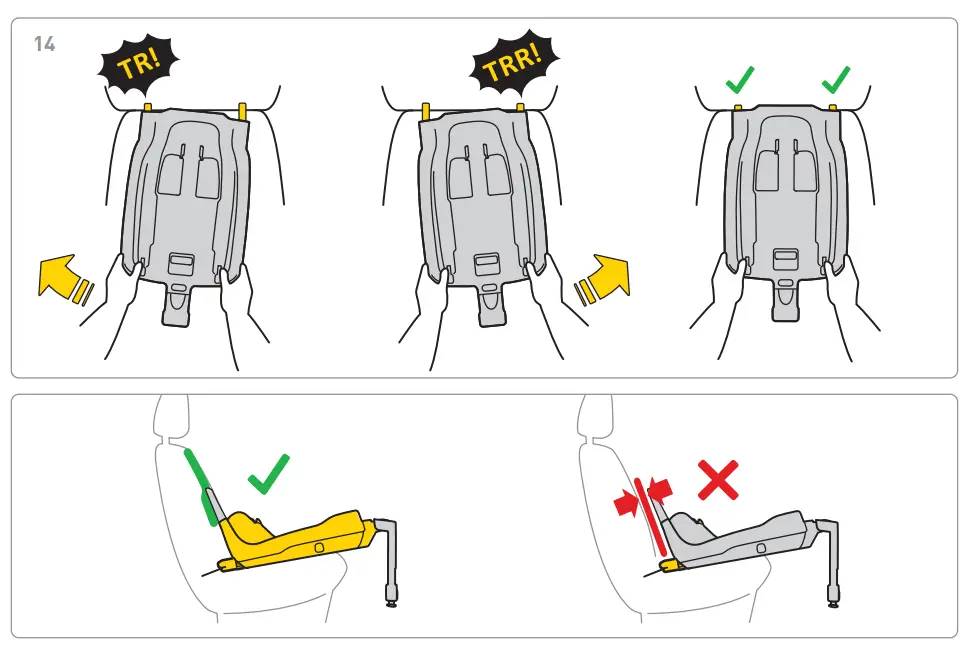 14

TR!

TRR!