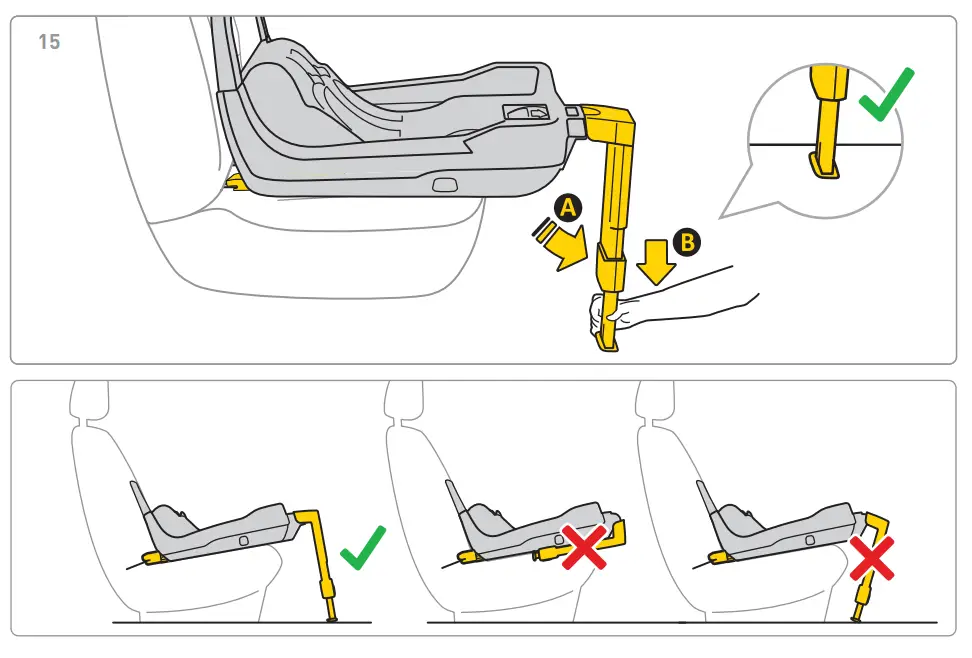 15

A

B