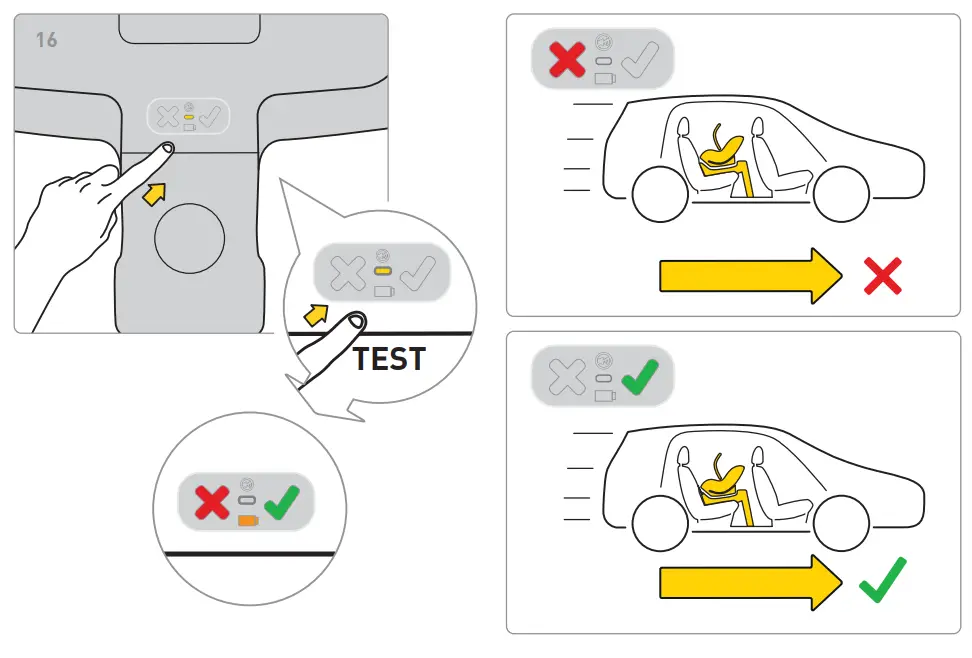 16

TEST