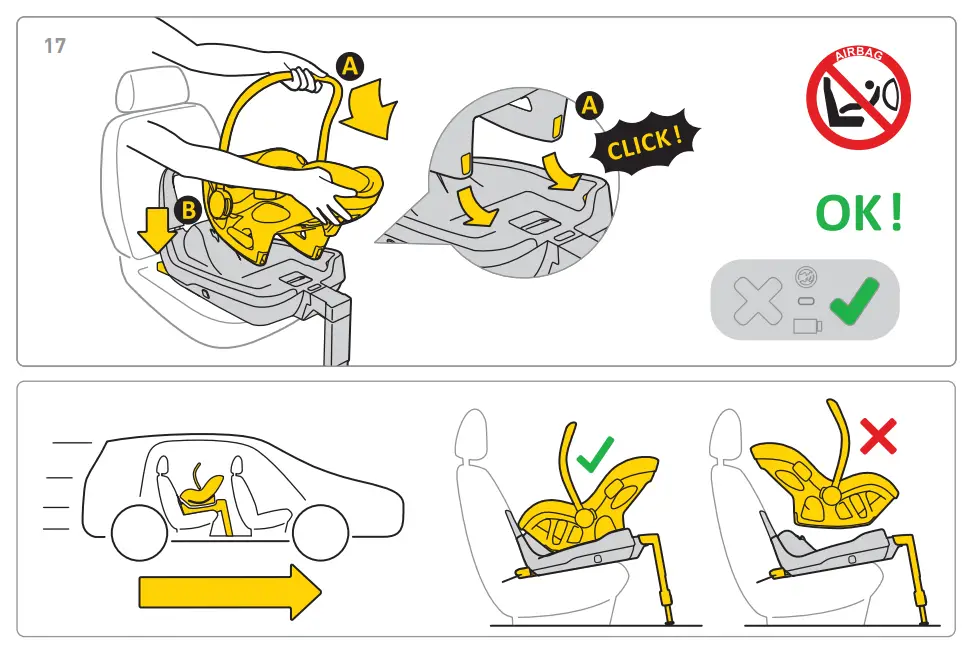 17

A

B

A

CLICK!

AIRBAG

OK!