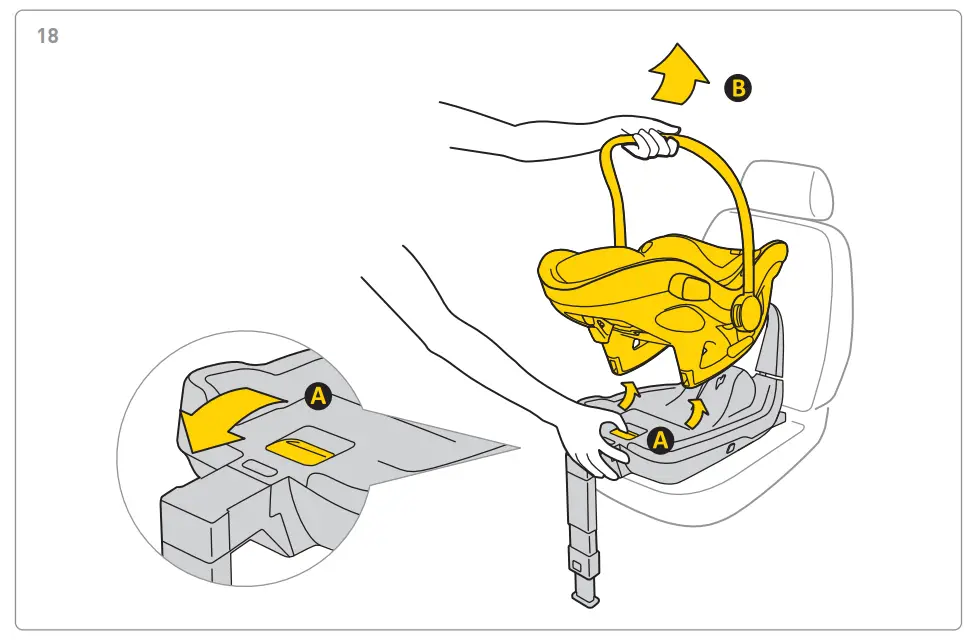 18

B

A

A