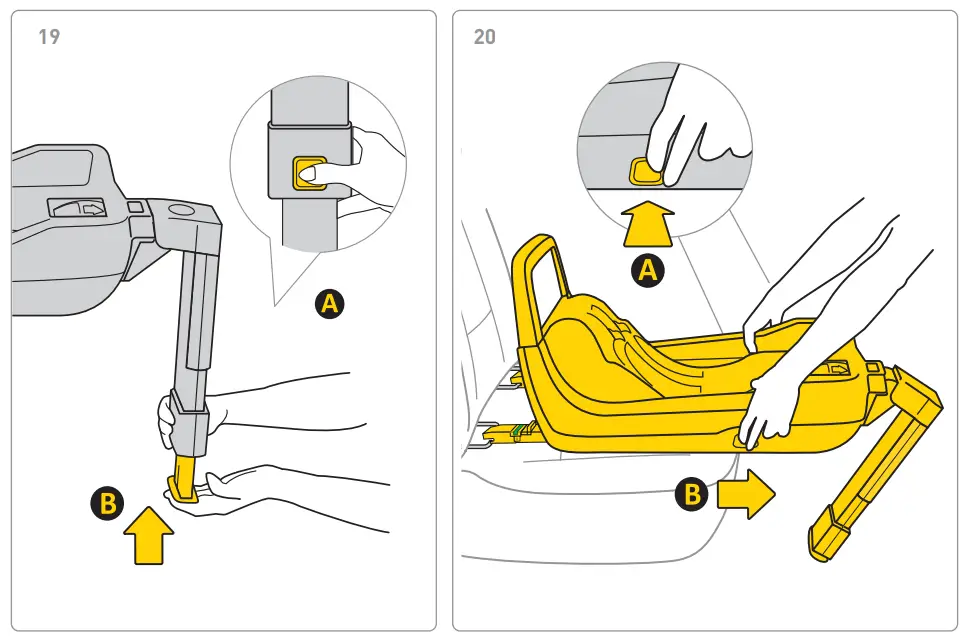 19

A

B

20

A

B