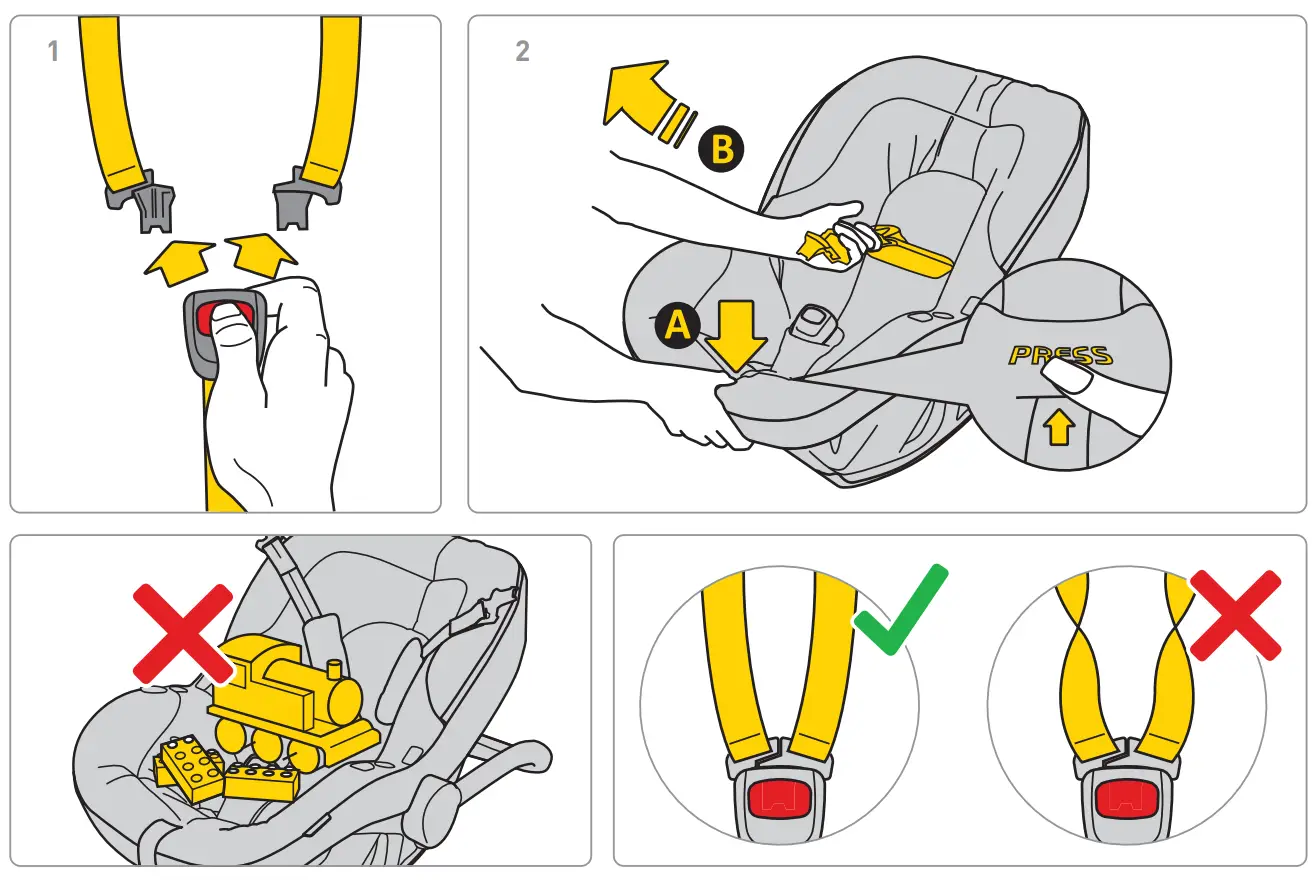 1

2

B

A

PRESS