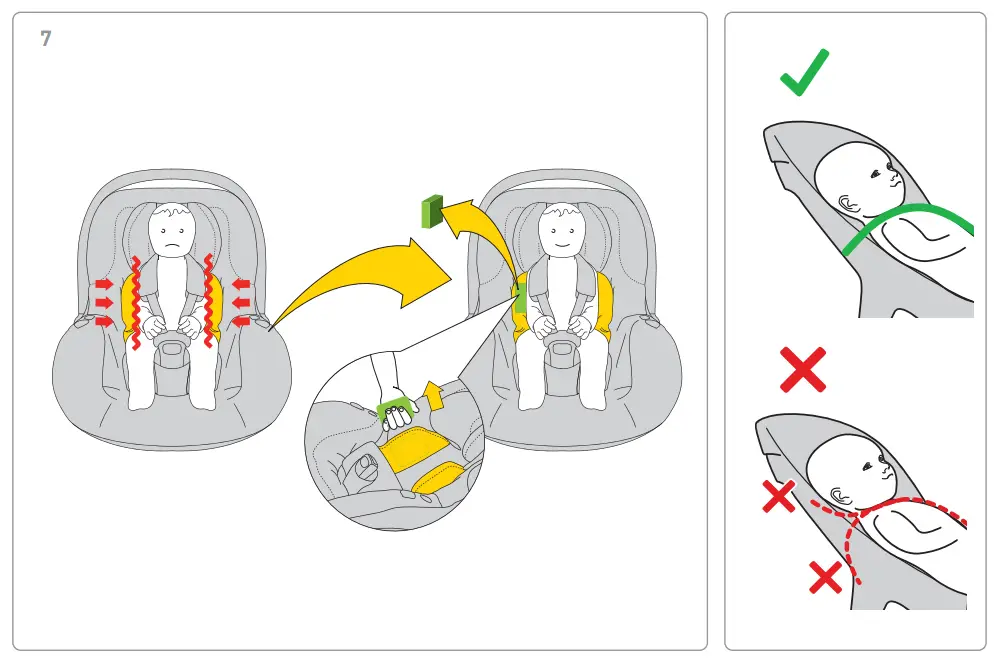 7