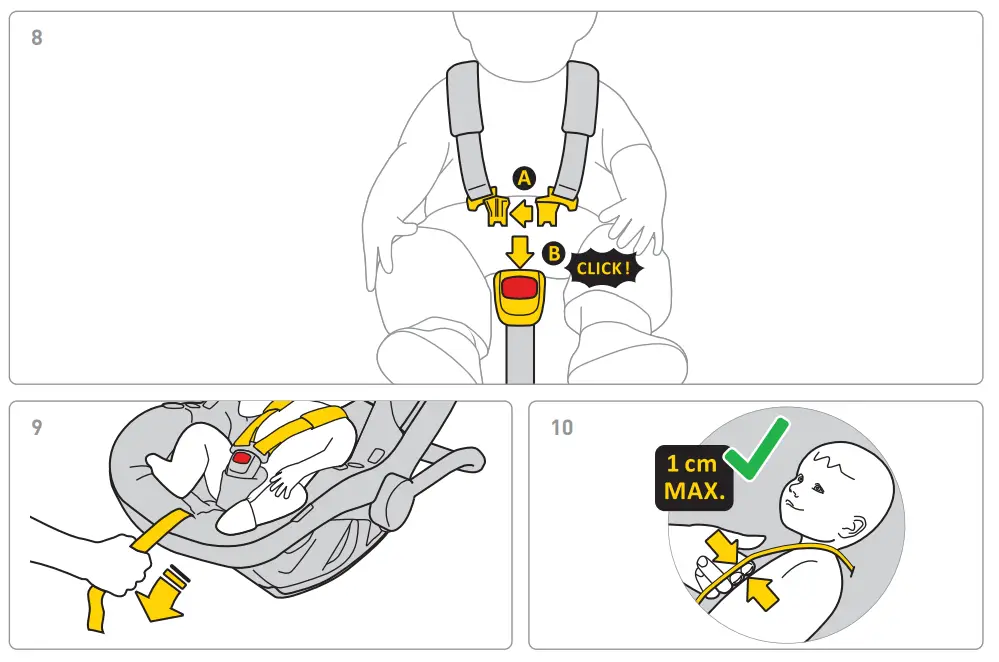 8

A

B

CLICK!

9

10

1 cm
MAX.