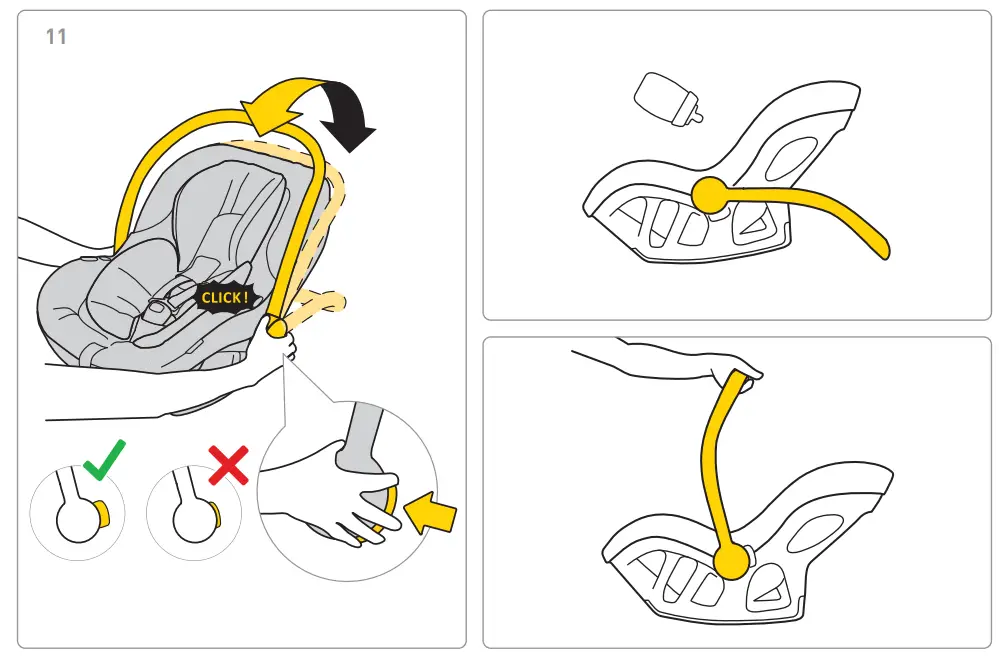 11

CLICK!