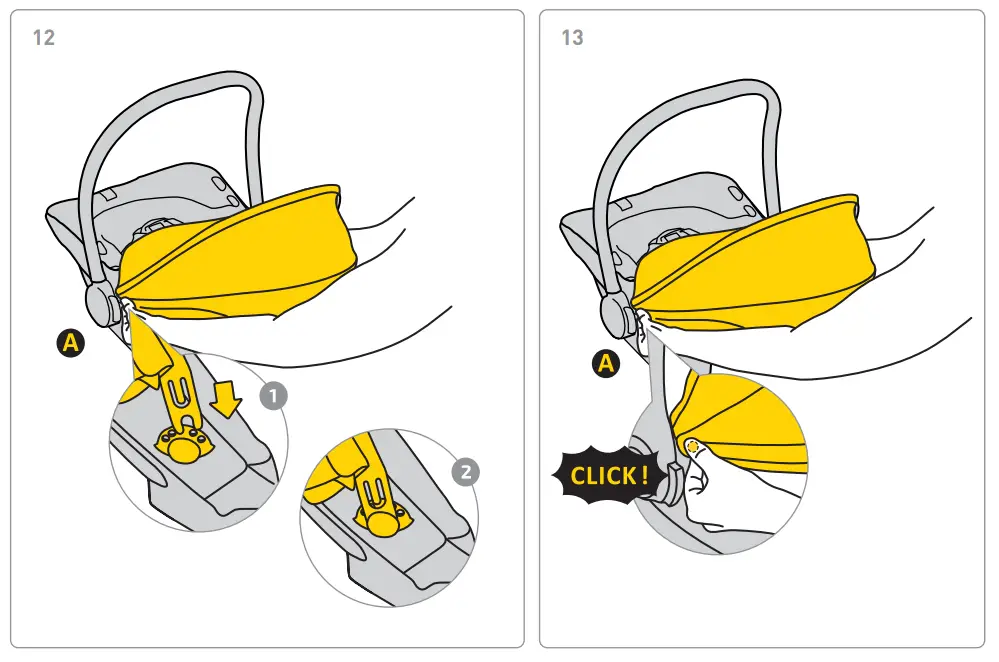 12

A

1

2

13

A

CLICK!