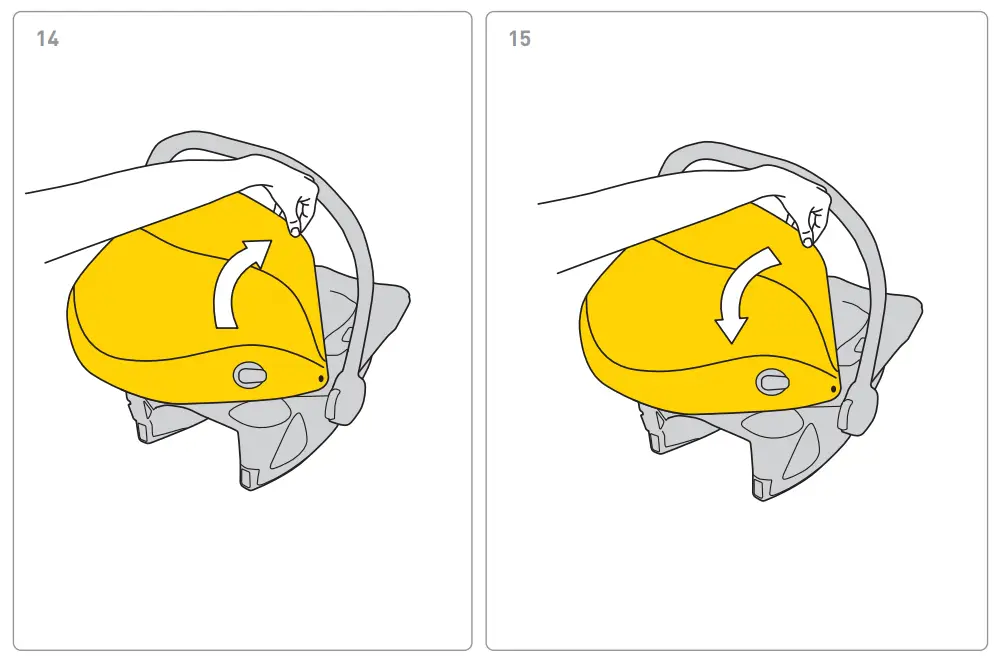 14

15