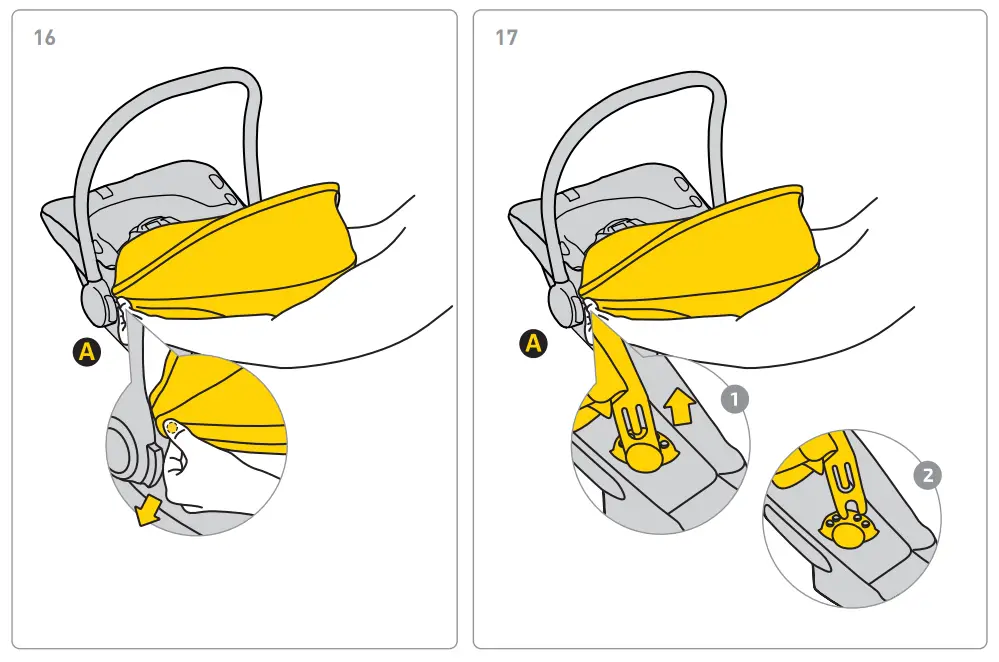 16

A

17

A

1

2