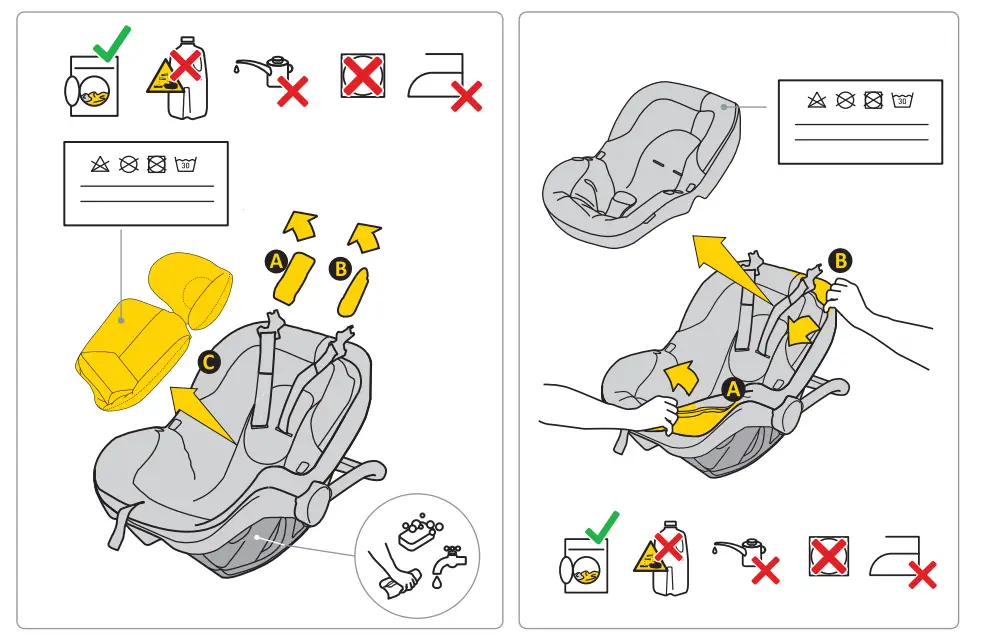 30

A

B

C

30

B

A