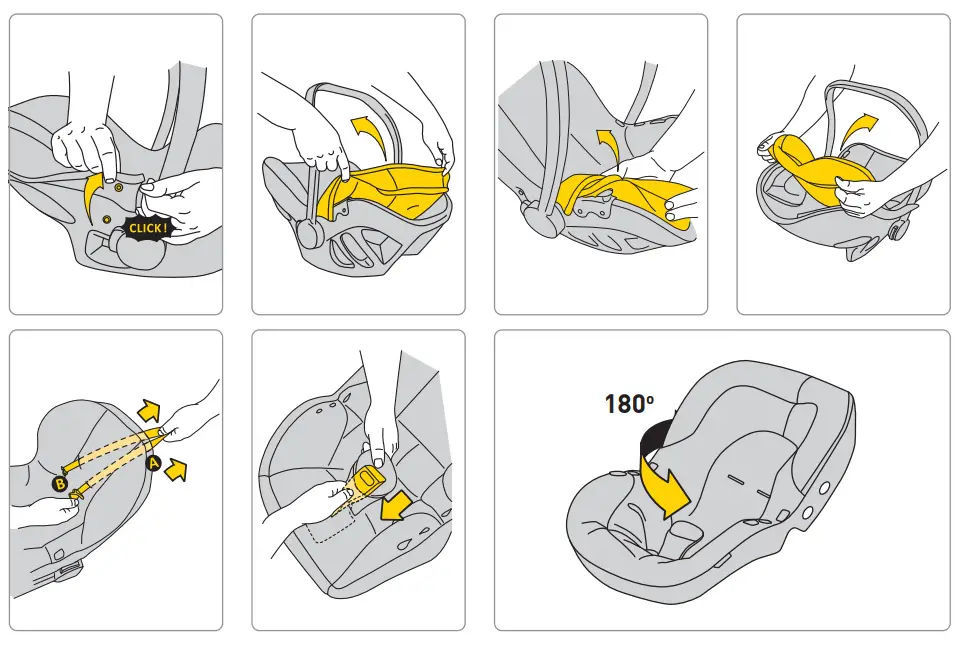 CLICK!

B

A

180º