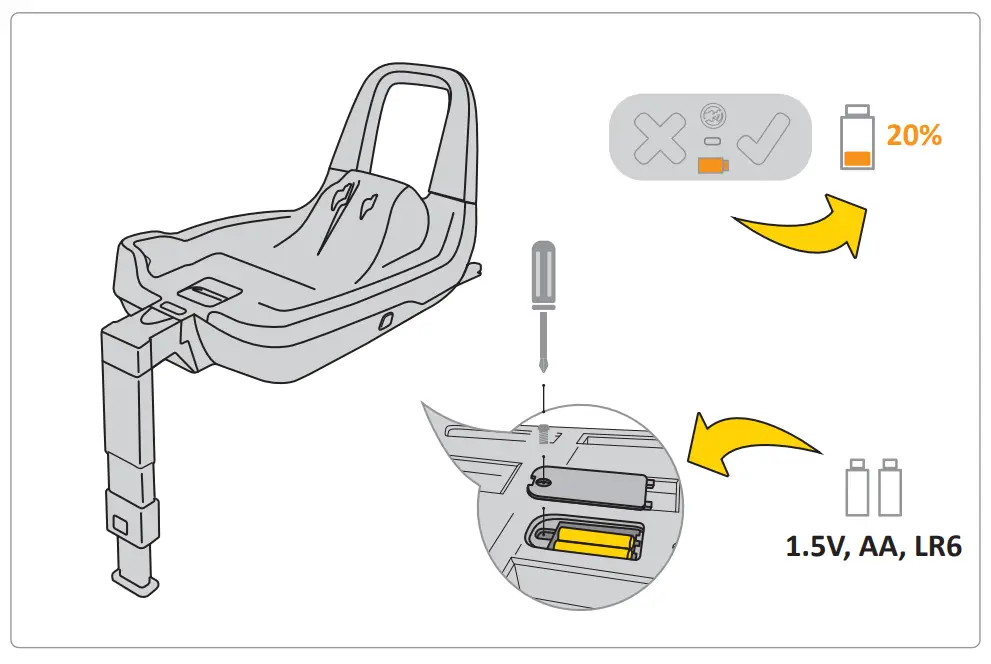 20%

1.5V, AA, LR6